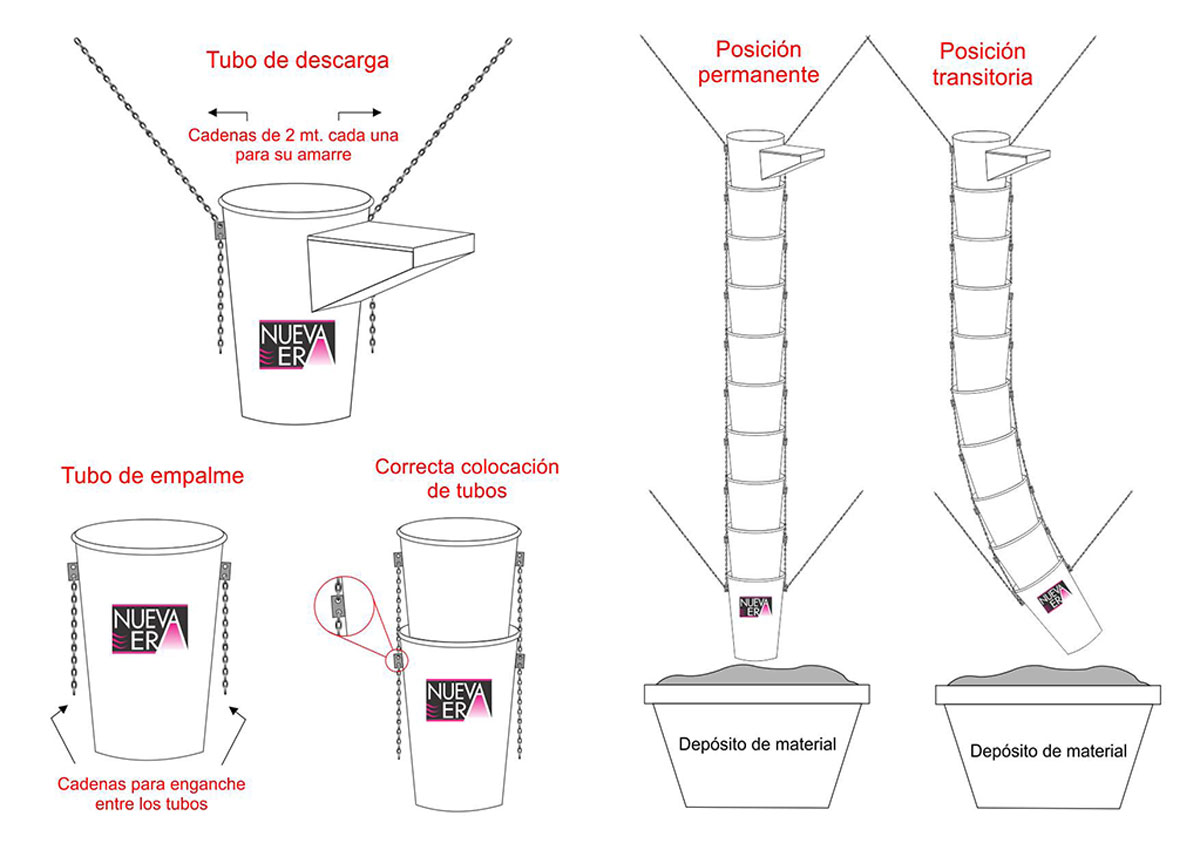 Tubo de descarga

Cadenas de 2 mt. cada una para su amarre

NUEVA ERA

Tubo de empalme

NUEVA ERA

Cadenas para enganche entre los tubos

Correcta colocación de tubos

NUEVA ERA

Posición permanente

NUEVA ERA

Depósito de material

Posición transitoria

NUEVA ERA

Depósito de material